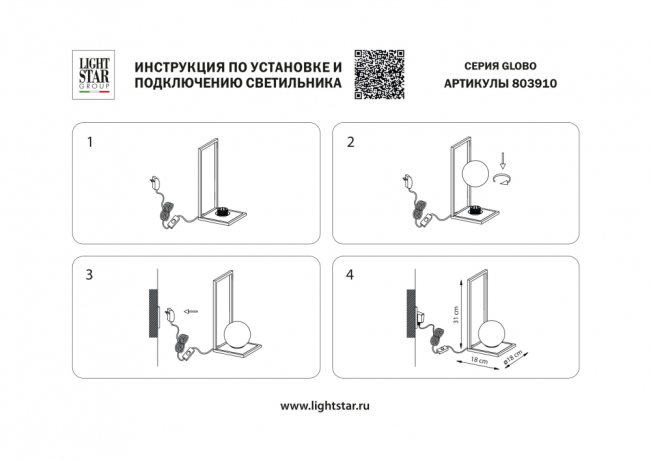 LIGHT STAR GROUP

ИНСТРУКЦИЯ ПО УСТАНОВКЕ И ПОДКЛЮЧЕНИЮ СВЕТИЛЬНИКА

СЕРИЯ GLOBO
АРТИКУЛЫ 803910

1

2

3

4

31 cm

18 cm

ø18 cm

www.lightstar.ru