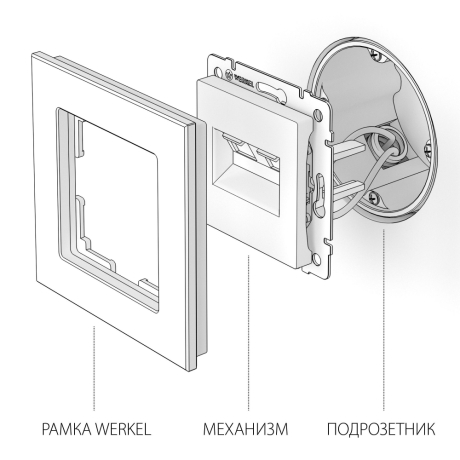 WERKEL

РАМКА WERKEL

МЕХАНИЗМ

ПОДРОЗЕТНИК