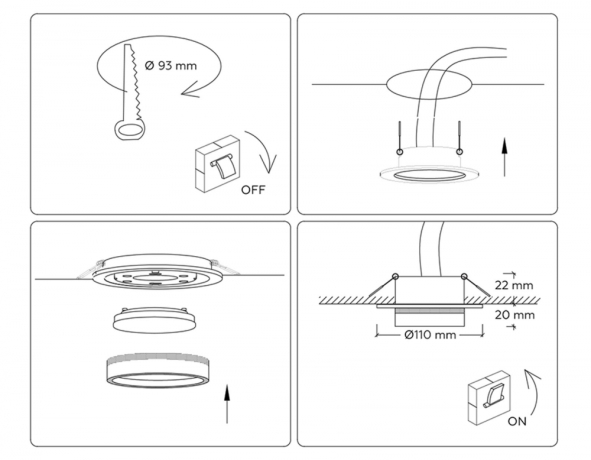 Ø 93 mm

OFF

22 mm

20 mm

Ø110 mm

ON