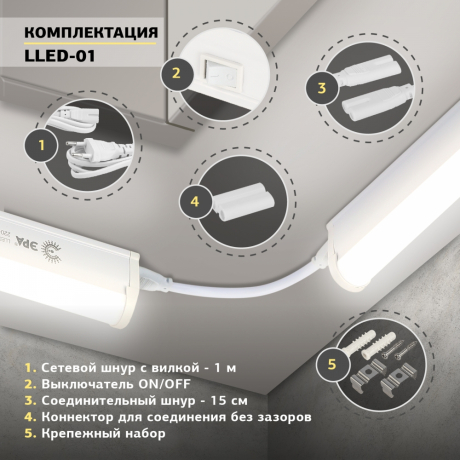 КОМПЛЕКТАЦИЯ
LLED-01

2

3

1

4

ЭРА

5

1. Сетевой шнур с вилкой - 1 м
2. Выключатель ON/OFF
3. Соединительный шнур - 15 см
4. Коннектор для соединения без зазоров
5. Крепежный набор