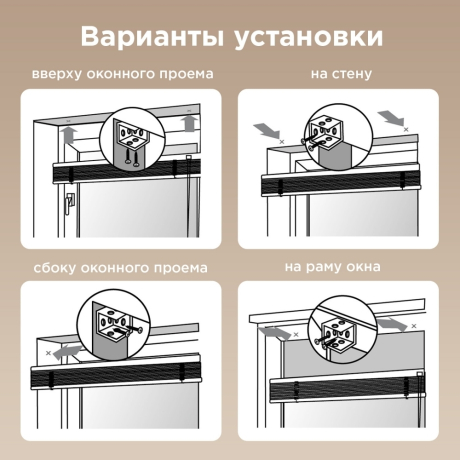 Варианты установки

вверху оконного проема

на стену

сбоку оконного проема

на раму окна