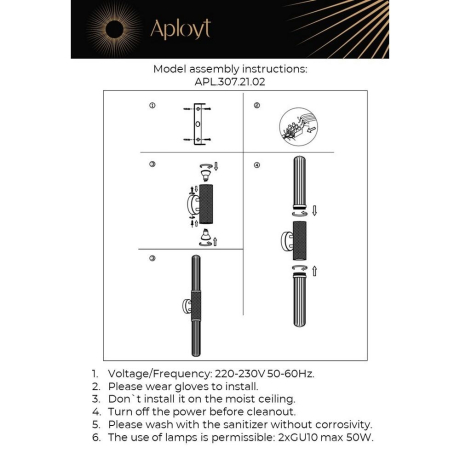 Aployt

Model assembly instructions:
APL.307.21.02

①

②

③

④

⑤

1. Voltage/Frequency: 220-230V 50-60Hz.
2. Please wear gloves to install.
3. Don`t install it on the moist ceiling.
4. Turn off the power before cleanout.
5. Please wash with the sanitizer without corrosivity.
6. The use of lamps is permissible: 2xGU10 max 50W.